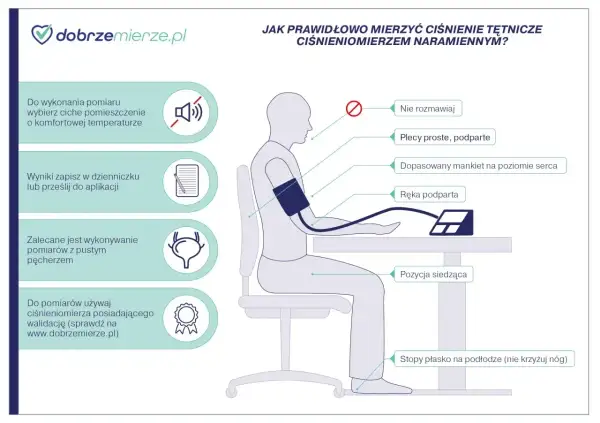 dobrzemierze.pl

JAK PRAWIDŁOWO MIERZYĆ CIŚNIENIE TĘTNICZE CIŚNIENIOMIERZEM NARAMIENNYM?

Do wykonania pomiaru wybierz ciche pomieszczenie o komfortowej temperaturze

Wyniki zapisz w dzienniczku lub prześlij do aplikacji

Zalecane jest wykonywanie pomiarów z pustym pęcherzem

Do pomiarów używaj ciśnieniomierza posiadającego walidację (sprawdź na www.dobrzemierze.pl)

Nie rozmawiaj

Plecy proste, podparte

Dopasowany mankiet na poziomie serca

Ręka podparta

Pozycja siedząca

Stopy płasko na podłodze (nie krzyżuj nóg)